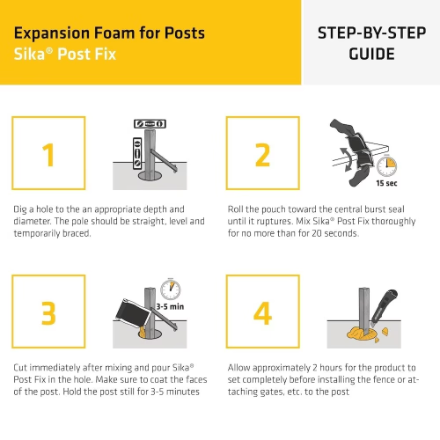 Expansion Foam for Posts
Sika® Post Fix

STEP-BY-STEP GUIDE

1

Dig a hole to the an appropriate depth and diameter. The pole should be straight, level and temporarily braced.

2

15 sec

Roll the pouch toward the central burst seal until it ruptures. Mix Sika® Post Fix thoroughly for no more than for 20 seconds.

3

3-5 min

Cut immediately after mixing and pour Sika® Post Fix in the hole. Make sure to coat the faces of the post. Hold the post still for 3-5 minutes

4

Allow approximately 2 hours for the product to set completely before installing the fence or attaching gates, etc. to the post