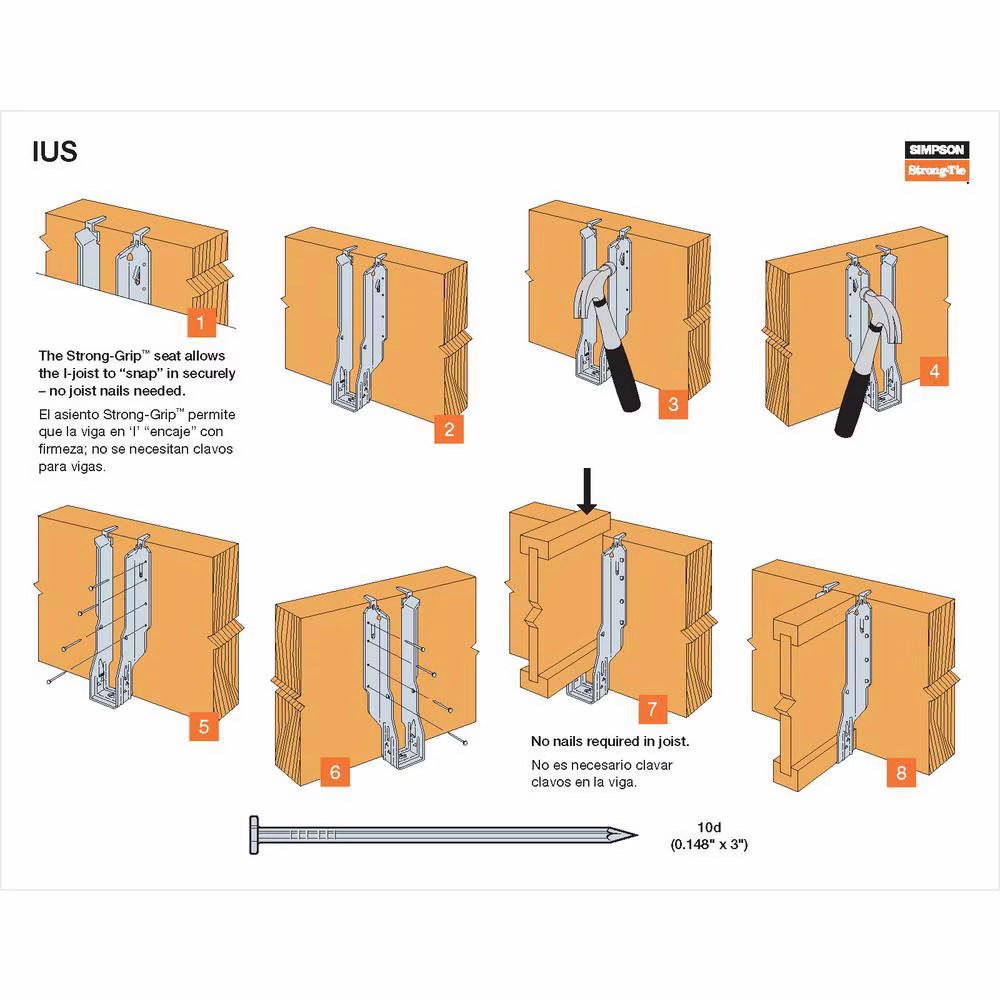 IUS

SIMPSON
Strong-Tie

1

The Strong-Grip™ seat allows the I-joist to "snap" in securely – no joist nails needed.

El asiento Strong-Grip™ permite que la viga en 'I' "encaje" con firmeza; no se necesitan clavos para vigas.

2

3

4

5

6

7

No nails required in joist.

No es necesario clavar clavos en la viga.

8

10d
(0.148" x 3")